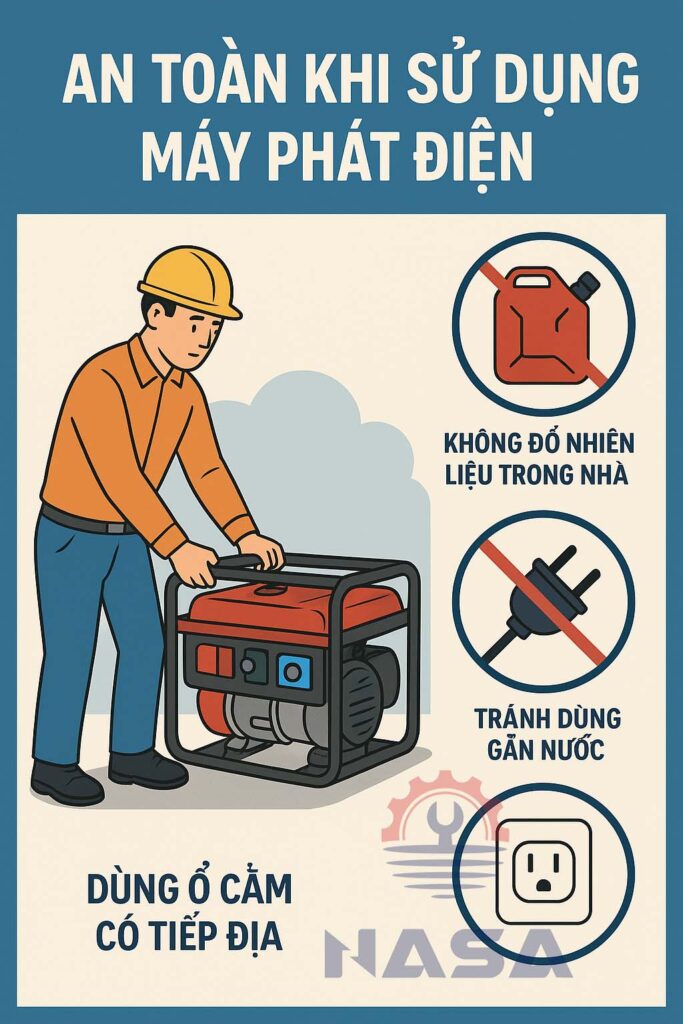 AN TOÀN KHI SỬ DỤNG MÁY PHÁT ĐIỆN

KHÔNG ĐỔ NHIÊN LIỆU TRONG NHÀ

TRÁNH DÙNG GẦN NƯỚC

DÙNG Ổ CẮM CÓ TIẾP ĐỊA

NASA